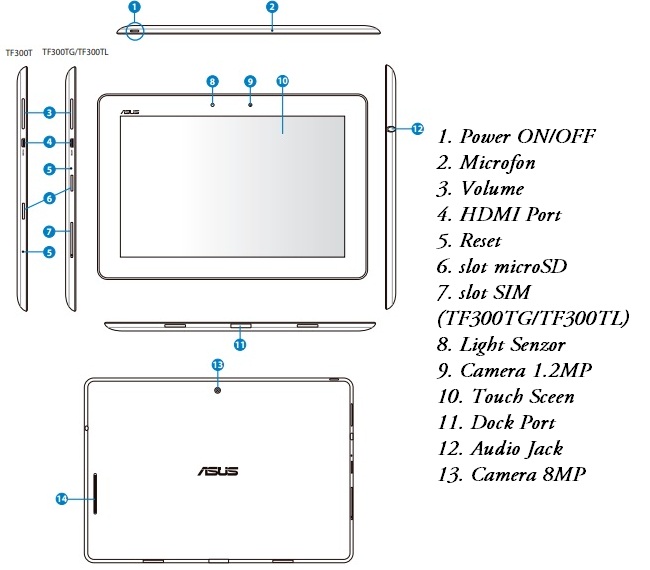 1
2
TF300T
TF300TG/TF300TL
3
4
5
6
7
5
8
9
10
ASUS
12
11
13
ASUS
14

1. Power ON/OFF
2. Microfon
3. Volume
4. HDMI Port
5. Reset
6. slot microSD
7. slot SIM (TF300TG/TF300TL)
8. Light Senzor
9. Camera 1.2MP
10. Touch Sceen
11. Dock Port
12. Audio Jack
13. Camera 8MP